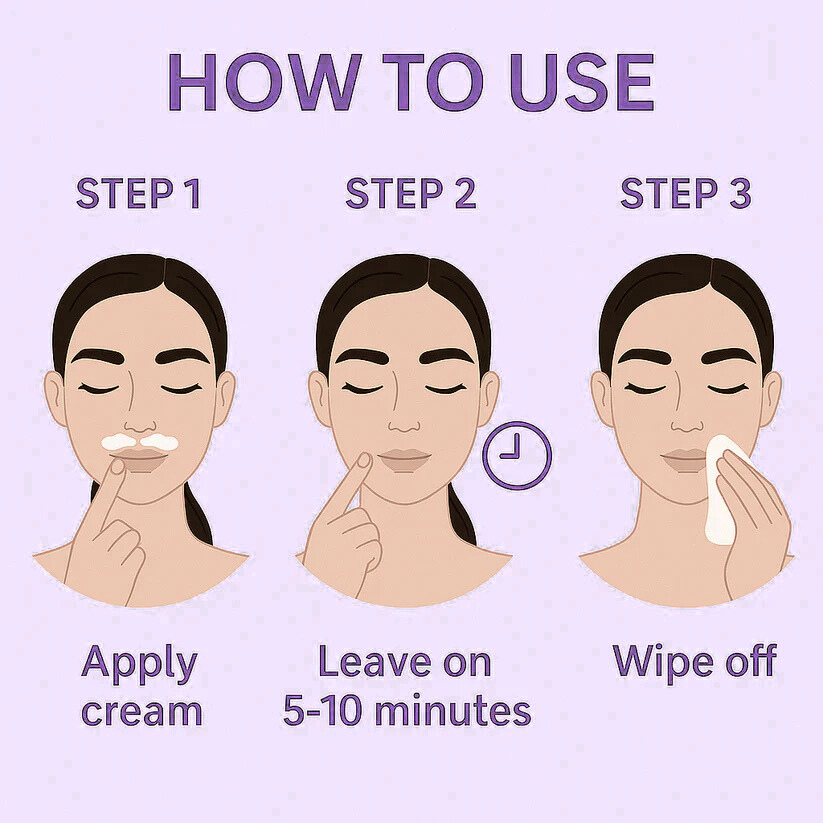 HOW TO USE

STEP 1

Apply cream

STEP 2

Leave on 5-10 minutes

STEP 3

Wipe off